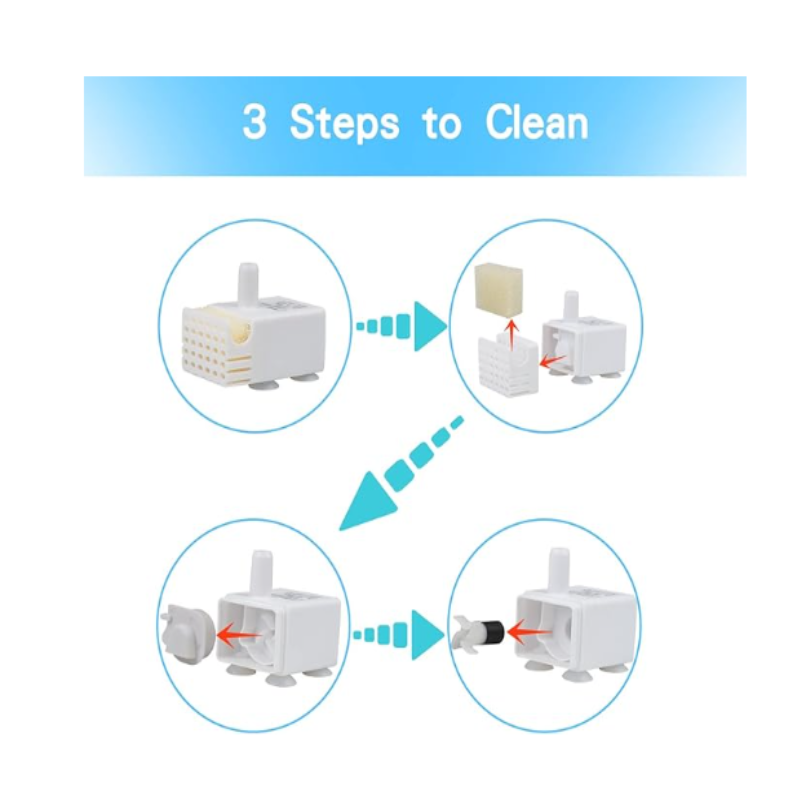 3 Steps to Clean