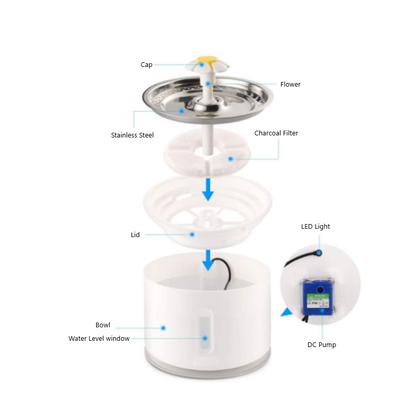 Cap

Flower

Stainless Steel

Charcoal Filter

Lid

LED Light

Bowl

Water Level window

DC Pump