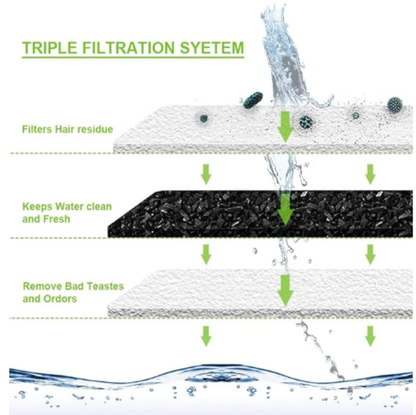 TRIPLE FILTRATION SYETEM

Filters Hair residue

Keeps Water clean and Fresh

Remove Bad Teastes and Ordors