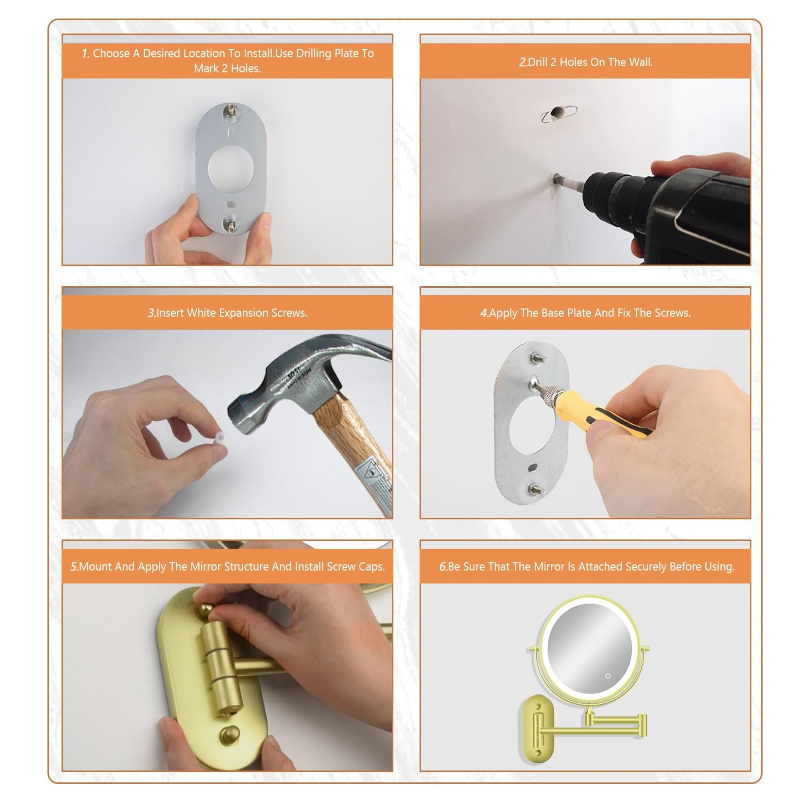 1. Choose A Desired Location To Install.Use Drilling Plate To Mark 2 Holes.

2.Drill 2 Holes On The Wall.

3.Insert White Expansion Screws.

4.Apply The Base Plate And Fix The Screws.

5.Mount And Apply The Mirror Structure And Install Screw Caps.

6.Be Sure That The Mirror Is Attached Securely Before Using.