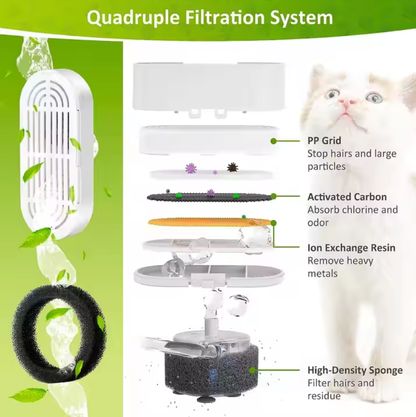 Quadruple Filtration System

PP Grid
Stop hairs and large particles

Activated Carbon
Absorb chlorine and odor

Ion Exchange Resin
Remove heavy metals

High-Density Sponge
Filter hairs and residue