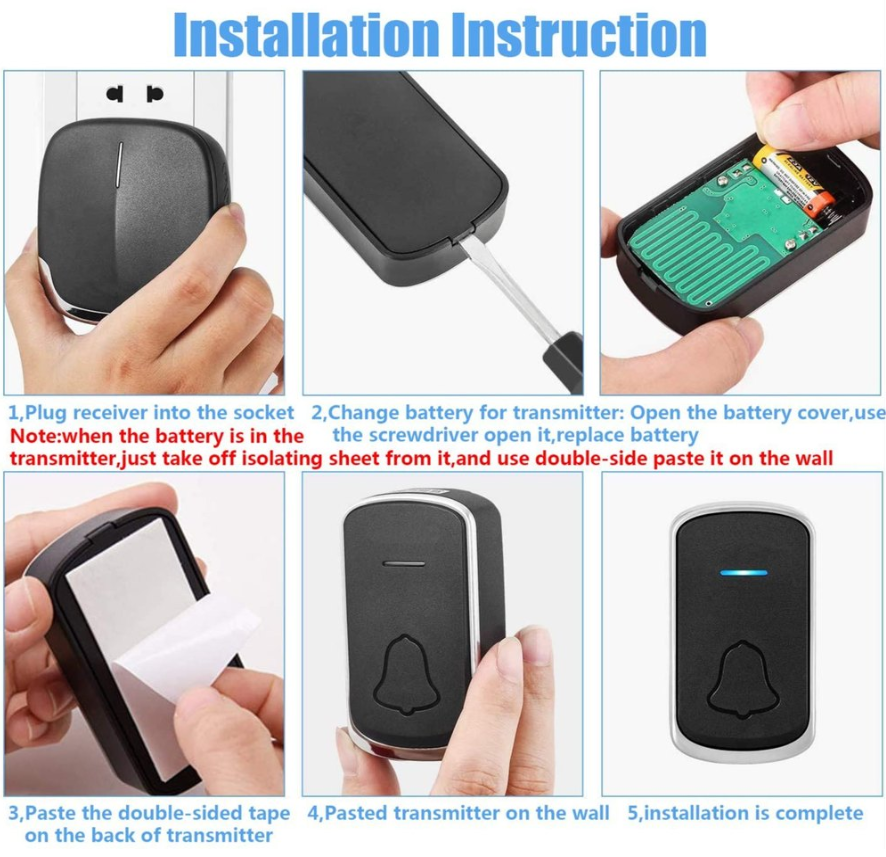 Installation Instruction

1,Plug receiver into the socket

2,Change battery for transmitter: Open the battery cover,use the screwdriver open it,replace battery

Note:when the battery is in the transmitter,just take off isolating sheet from it,and use double-side paste it on the wall

3,Paste the double-sided tape on the back of transmitter

4,Pasted transmitter on the wall

5,installation is complete